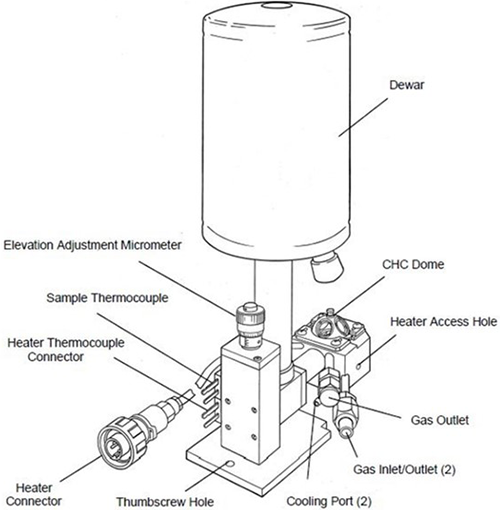 Dewar

Elevation Adjustment Micrometer

CHC Dome

Sample Thermocouple

Heater Access Hole

Heater Thermocouple Connector

Gas Outlet

Gas Inlet/Outlet (2)

Heater Connector

Thumbscrew Hole

Cooling Port (2)